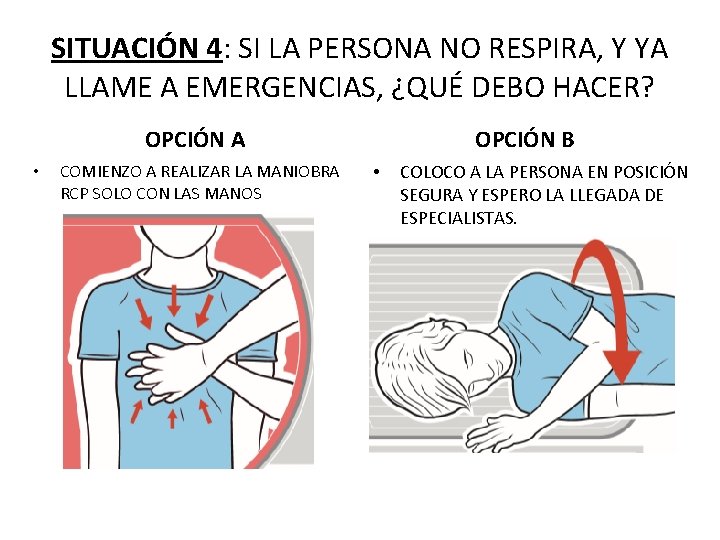 SITUACIÓN 4: SI LA PERSONA NO RESPIRA, Y YA LLAME A EMERGENCIAS, ¿QUÉ DEBO HACER?

OPCIÓN A

• COMIENZO A REALIZAR LA MANIOBRA RCP SOLO CON LAS MANOS

OPCIÓN B

• COLOCO A LA PERSONA EN POSICIÓN SEGURA Y ESPERO LA LLEGADA DE ESPECIALISTAS.