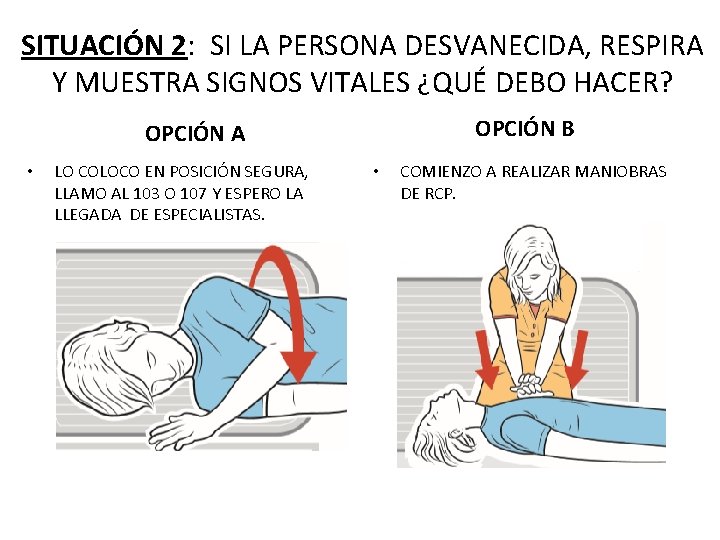 SITUACIÓN 2: SI LA PERSONA DESVANECIDA, RESPIRA Y MUESTRA SIGNOS VITALES ¿QUÉ DEBO HACER?

OPCIÓN A

• LO COLOCO EN POSICIÓN SEGURA, LLAMO AL 103 O 107 Y ESPERO LA LLEGADA DE ESPECIALISTAS.

OPCIÓN B

• COMIENZO A REALIZAR MANIOBRAS DE RCP.