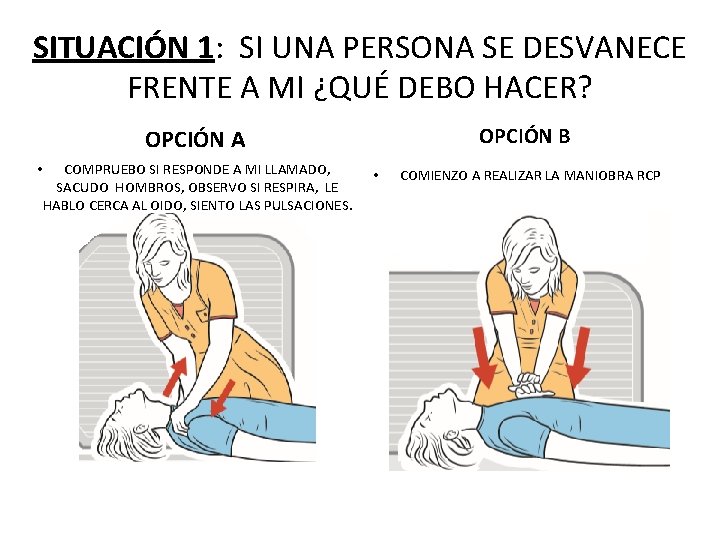 SITUACIÓN 1: SI UNA PERSONA SE DESVANECE FRENTE A MI ¿QUÉ DEBO HACER?

OPCIÓN A

• COMPRUEBO SI RESPONDE A MI LLAMADO, SACUDO HOMBROS, OBSERVO SI RESPIRA, LE HABLO CERCA AL OIDO, SIENTO LAS PULSACIONES.

OPCIÓN B

• COMIENZO A REALIZAR LA MANIOBRA RCP