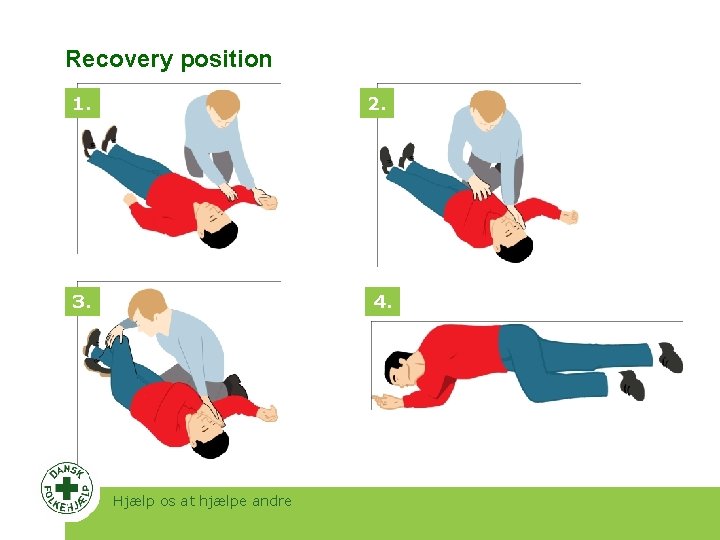 Recovery position

1.

2.

3.

4.

DANSK FOLKEHJÆLP

Hjælp os at hjælpe andre