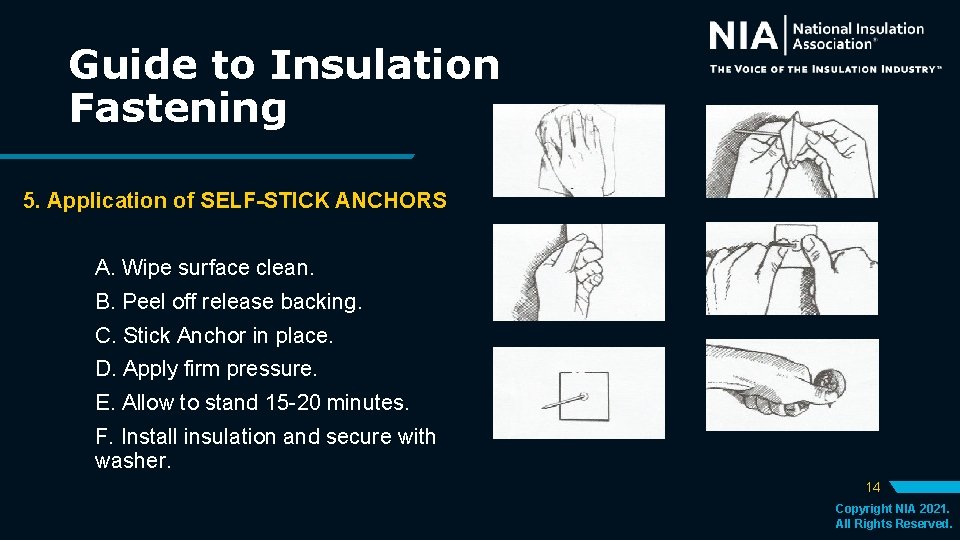 Guide to Insulation Fastening

NIA National Insulation Association®
THE VOICE OF THE INSULATION INDUSTRY™

5. Application of SELF-STICK ANCHORS

A. Wipe surface clean.
B. Peel off release backing.
C. Stick Anchor in place.
D. Apply firm pressure.
E. Allow to stand 15-20 minutes.
F. Install insulation and secure with washer.

14

Copyright NIA 2021.
All Rights Reserved.