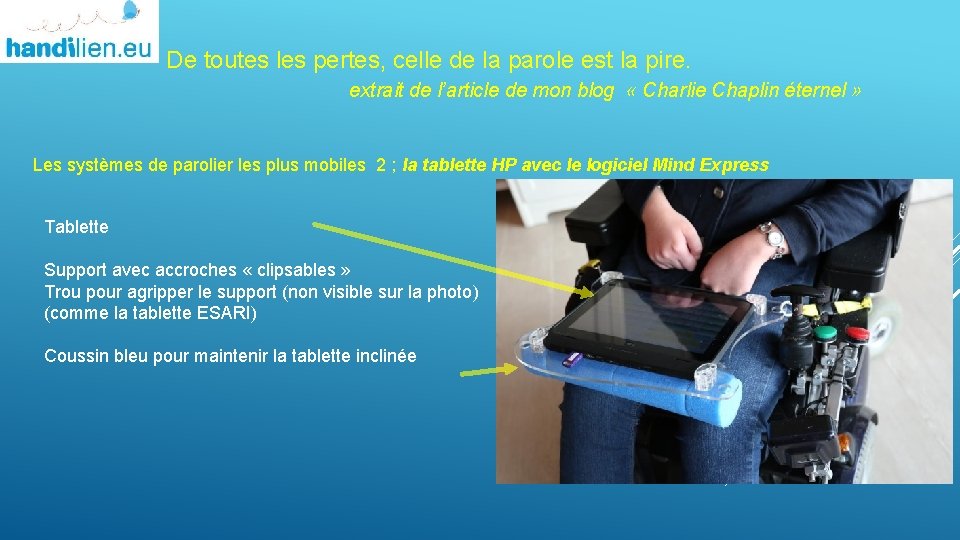 handilien.eu

De toutes les pertes, celle de la parole est la pire.

extrait de l'article de mon blog « Charlie Chaplin éternel »

Les systèmes de parolier les plus mobiles 2 ; la tablette HP avec le logiciel Mind Express

Tablette

Support avec accroches « clipsables »
Trou pour agripper le support (non visible sur la photo)
(comme la tablette ESARI)

Coussin bleu pour maintenir la tablette inclinée