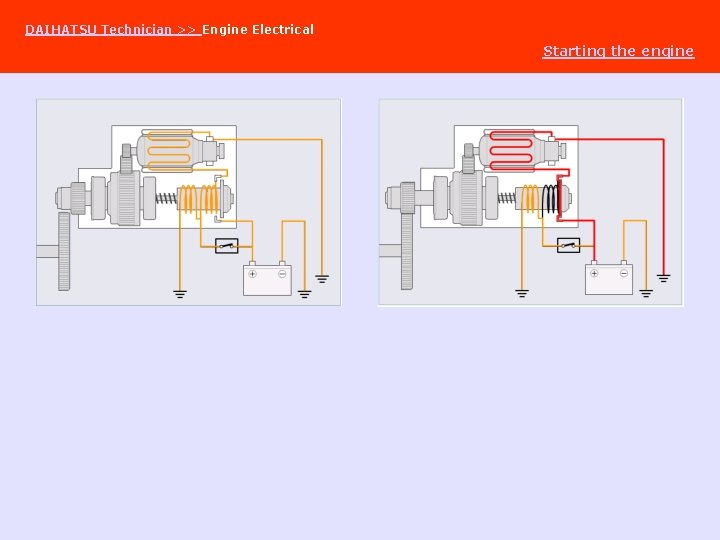 DAIHATSU Technician >> Engine Electrical

Starting the engine