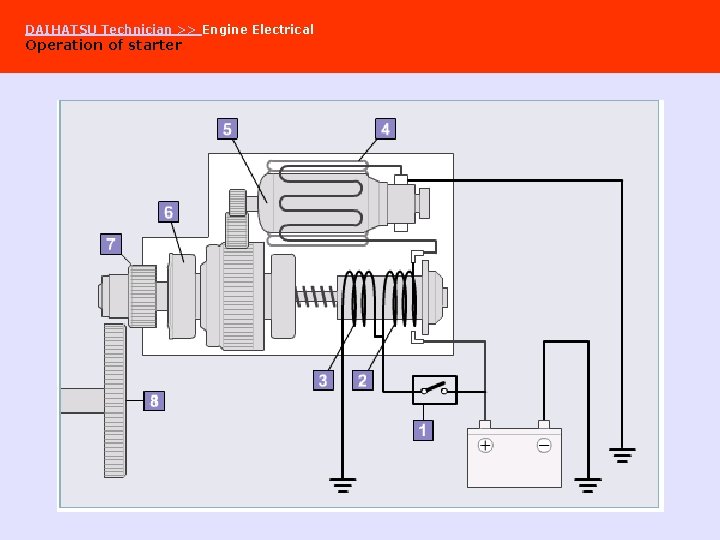 DAIHATSU Technician >> Engine Electrical
Operation of starter

5
4
6
7
3
2
8
1
+
−