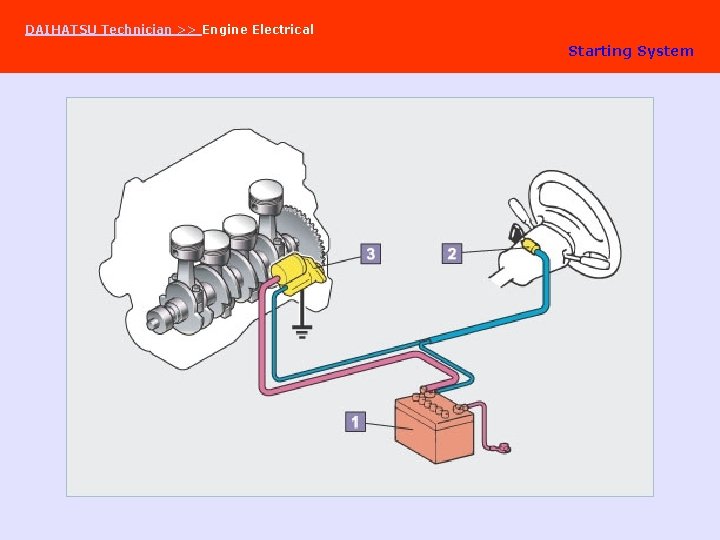 DAIHATSU Technician >> Engine Electrical

Starting System

3

2

1