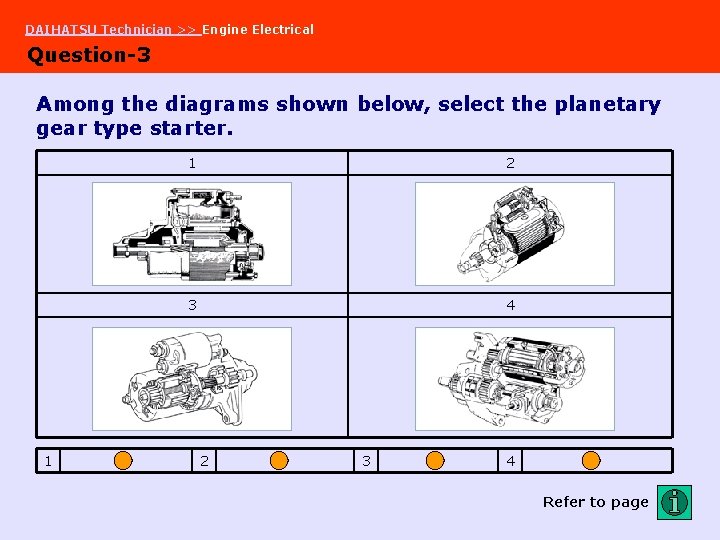 DAIHATSU Technician >> Engine Electrical

Question-3

Among the diagrams shown below, select the planetary gear type starter.

| 1 | 2 |
|---|---|
| | |
| 3 | 4 |
| | |

1 2 3 4

Refer to page