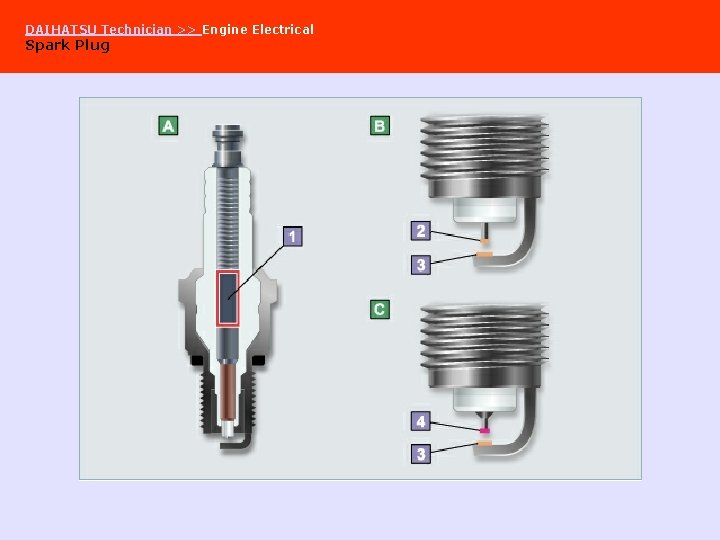 DAIHATSU Technician >> Engine Electrical
Spark Plug

A

1

B

2

3

C

4

3