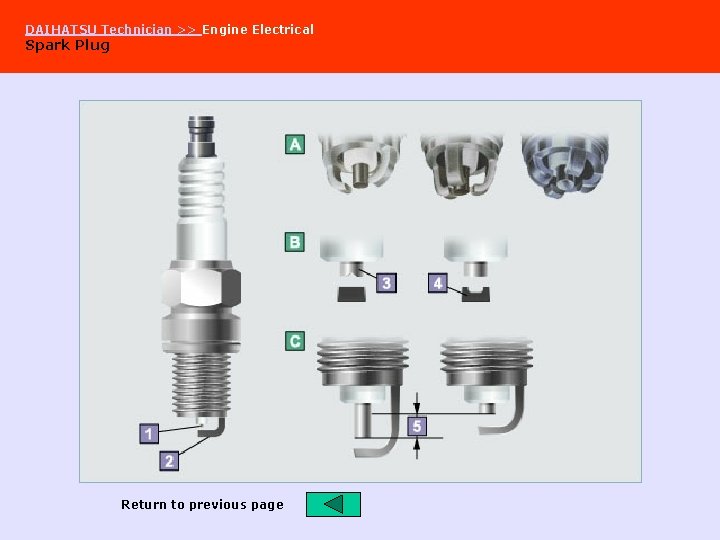 DAIHATSU Technician >> Engine Electrical
Spark Plug

A

B

3

4

C

5

1

2

Return to previous page