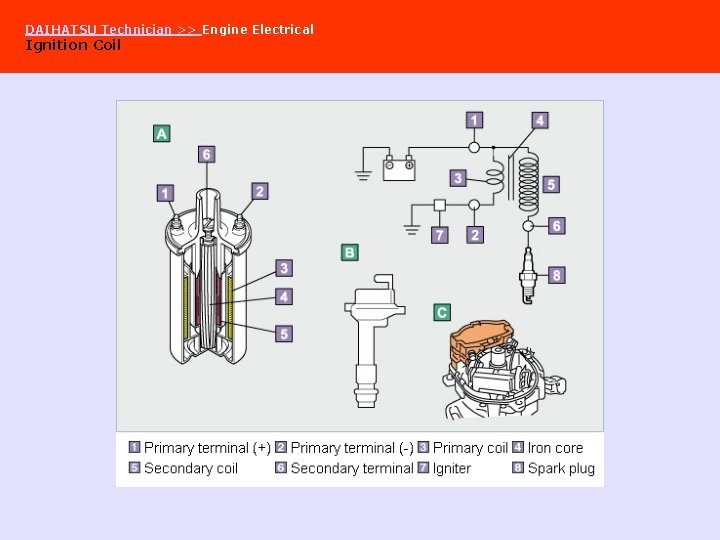 DAIHATSU Technician >> Engine Electrical
Ignition Coil

A
6
1
2
3
4
5

1
4
3
5
7
2
6
8

B

C

1 Primary terminal (+) 2 Primary terminal (-) 3 Primary coil 4 Iron core
5 Secondary coil 6 Secondary terminal 7 Igniter 8 Spark plug