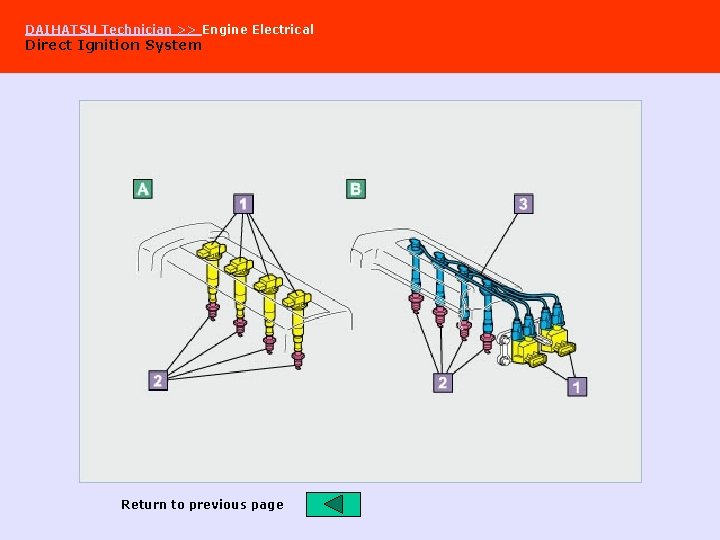 DAIHATSU Technician >> Engine Electrical
Direct Ignition System

A
1
2

B
3
2
1

Return to previous page