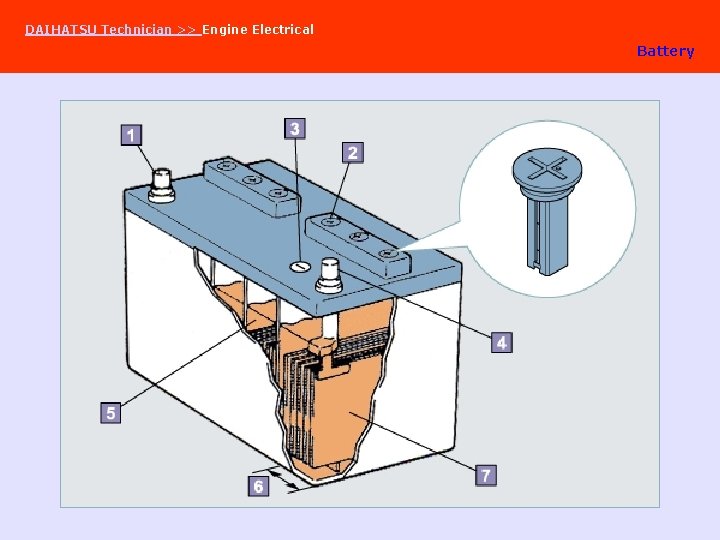 DAIHATSU Technician >> Engine Electrical

Battery

1
3
2
4
5
6
7