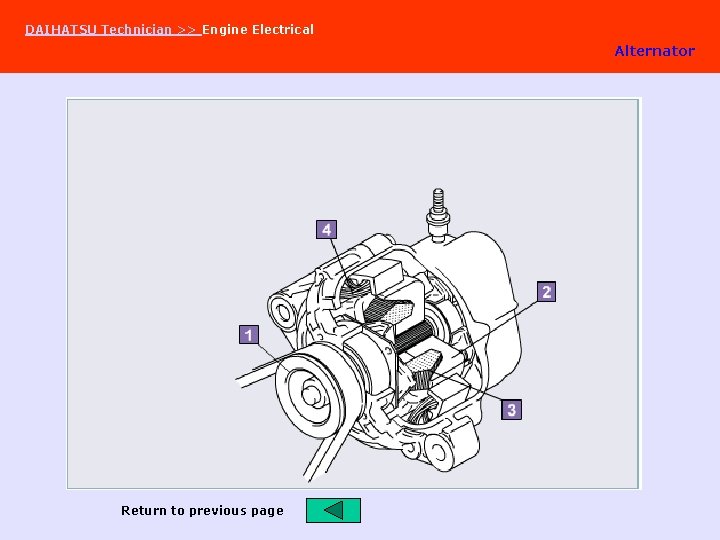 DAIHATSU Technician >> Engine Electrical

Alternator

4
2
1
3

Return to previous page