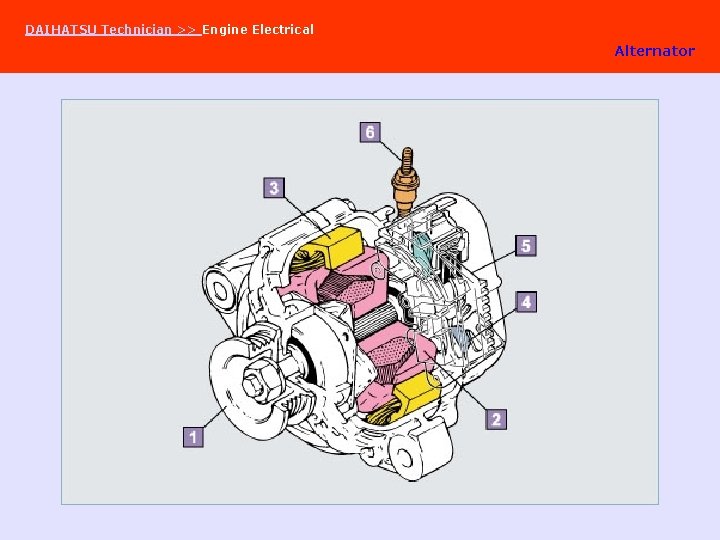 DAIHATSU Technician >> Engine Electrical

Alternator

6

3

5

4

2

1