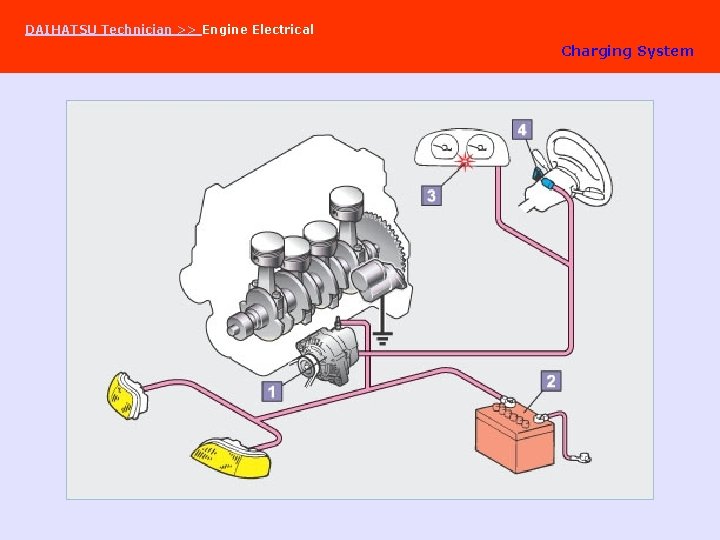 DAIHATSU Technician >> Engine Electrical

Charging System

4

3

1

2