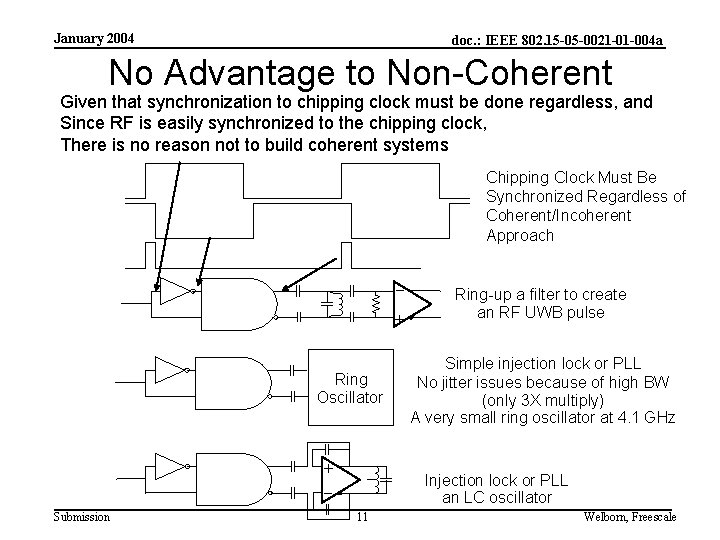 January 2004

doc.: IEEE 802.15-05-0021-01-004a

No Advantage to Non-Coherent

Given that synchronization to chipping clock must be done regardless, and Since RF is easily synchronized to the chipping clock, There is no reason not to build coherent systems

Chipping Clock Must Be Synchronized Regardless of Coherent/Incoherent Approach

Ring-up a filter to create an RF UWB pulse

Ring Oscillator

Simple injection lock or PLL
No jitter issues because of high BW (only 3X multiply)
A very small ring oscillator at 4.1 GHz

Injection lock or PLL an LC oscillator

Submission

11

Welborn, Freescale