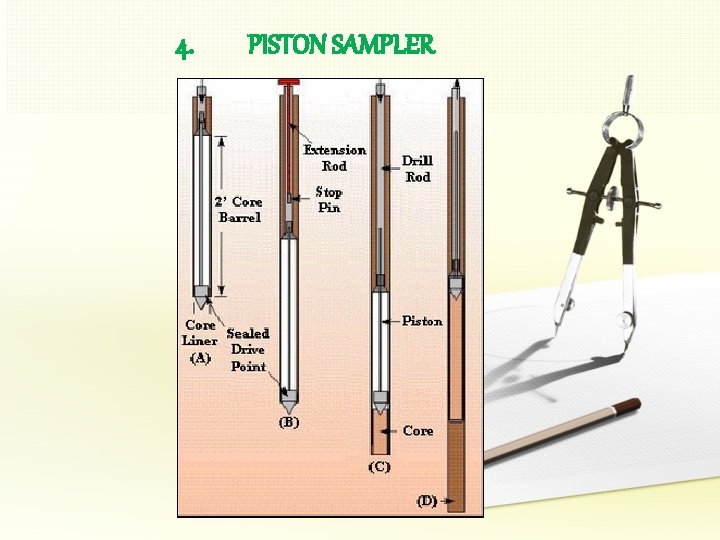 4. PISTON SAMPLER

2' Core Barrel

Core Liner

Sealed Drive Point

(A)

Extension Rod

Stop Pin

(B)

Drill Rod

Piston

Core

(C)

(D)