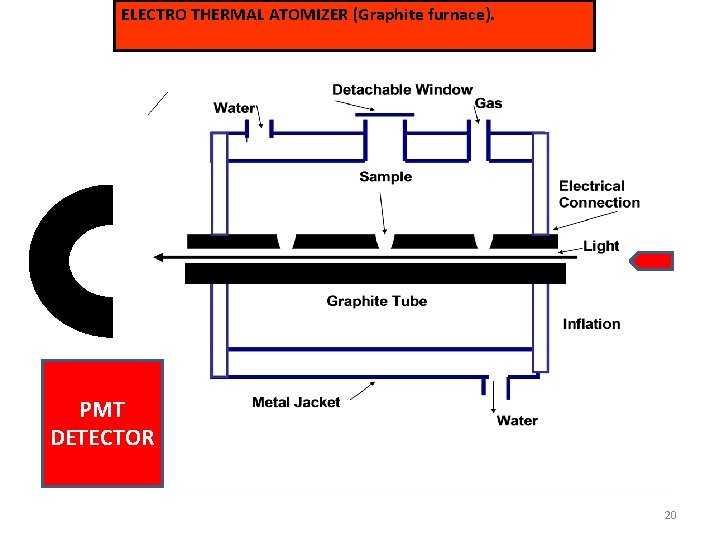 ELECTRO THERMAL ATOMIZER (Graphite furnace).

Detachable Window
Water
Gas
Sample
Electrical Connection
Light
Graphite Tube
Inflation
Metal Jacket
Water

PMT DETECTOR

20