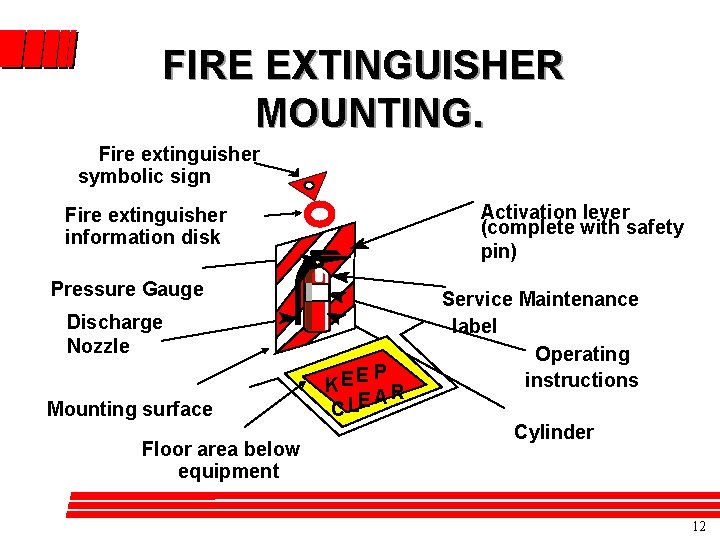 FIRE EXTINGUISHER MOUNTING.

Fire extinguisher symbolic sign

Fire extinguisher information disk

Pressure Gauge

Discharge Nozzle

Mounting surface

Floor area below equipment

Activation lever (complete with safety pin)

Service Maintenance label

Operating instructions

Cylinder

KEEP CLEAR

12