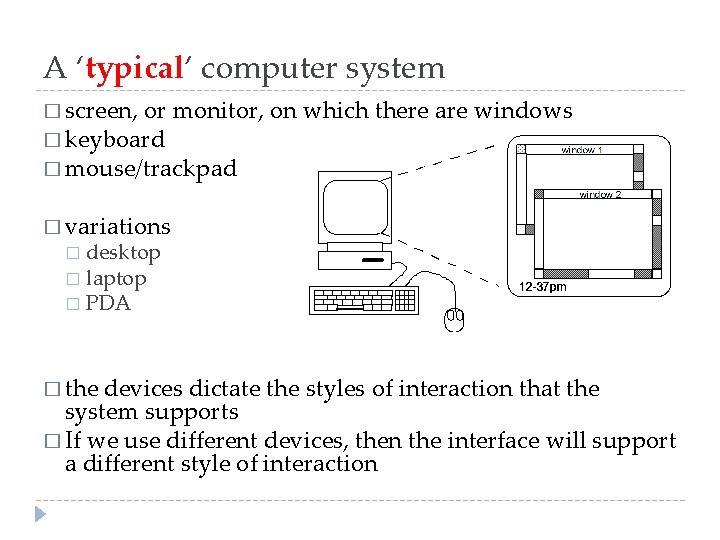 A ‘typical’ computer system

□ screen, or monitor, on which there are windows
□ keyboard
□ mouse/trackpad

□ variations
□ desktop
□ laptop
□ PDA

window 1
window 2
12-37pm

□ the devices dictate the styles of interaction that the system supports
□ If we use different devices, then the interface will support a different style of interaction