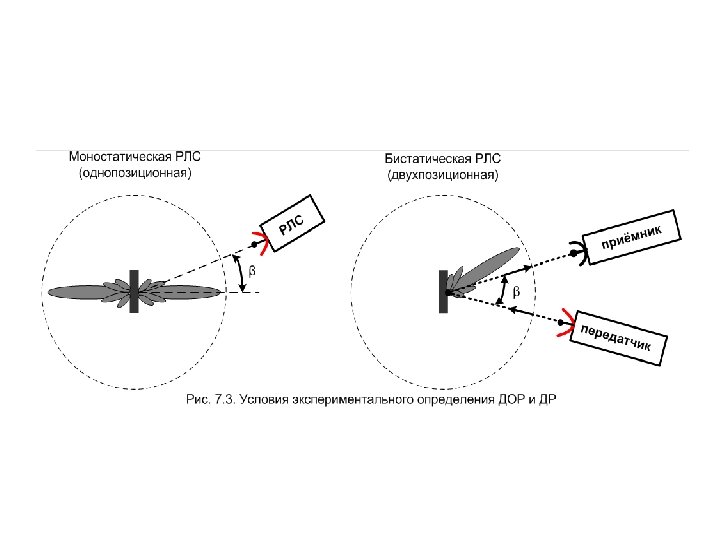 Моностатическая РЛС
(однопозиционная)

РЛС

β

Бистатическая РЛС
(двухпозиционная)

приёмник

β

передатчик

Рис. 7.3. Условия экспериментального определения ДОР и ДР