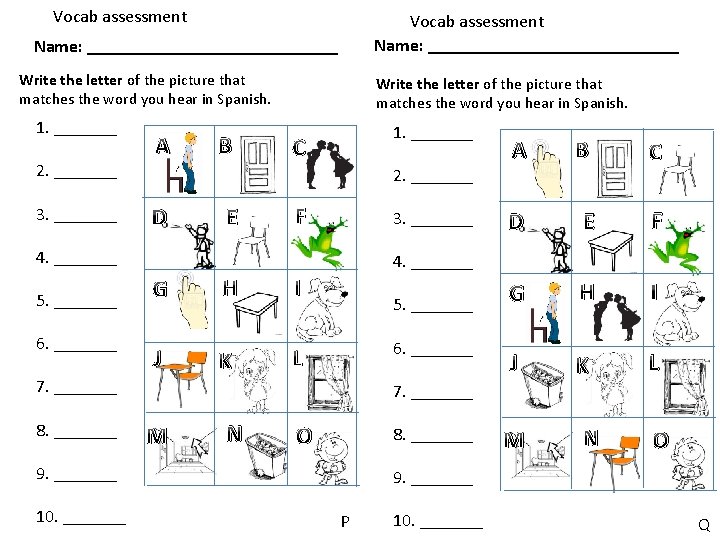 Vocab assessment

Name: ______________________________

Write the letter of the picture that matches the word you hear in Spanish.

1. ________

2. ________

3. ________

4. ________

5. ________

6. ________

7. ________

8. ________

9. ________

10. ________

| A | B | C |
|---|---|---|
| D | E | F |
| G | H | I |
| J | K | L |
| M | N | O |

P

Vocab assessment

Name: ______________________________

Write the letter of the picture that matches the word you hear in Spanish.

1. ________

2. ________

3. ________

4. ________

5. ________

6. ________

7. ________

8. ________

9. ________

10. ________

| A | B | C |
|---|---|---|
| D | E | F |
| G | H | I |
| J | K | L |
| M | N | O |

Q