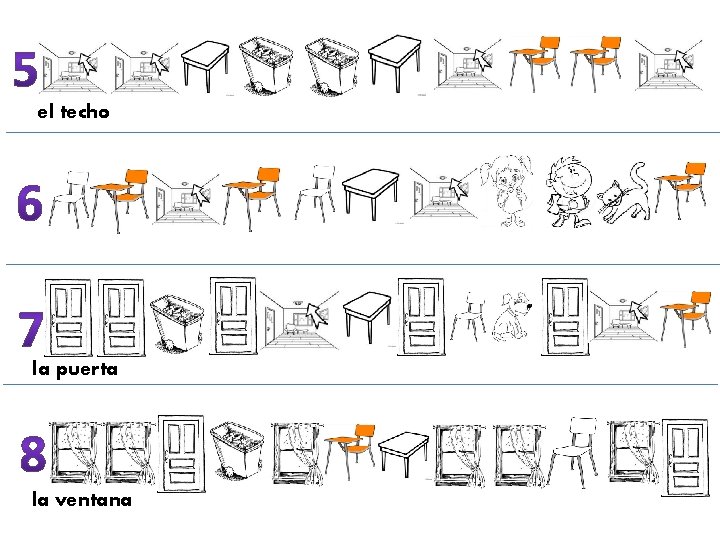 5
el techo

6

7
la puerta

8
la ventana