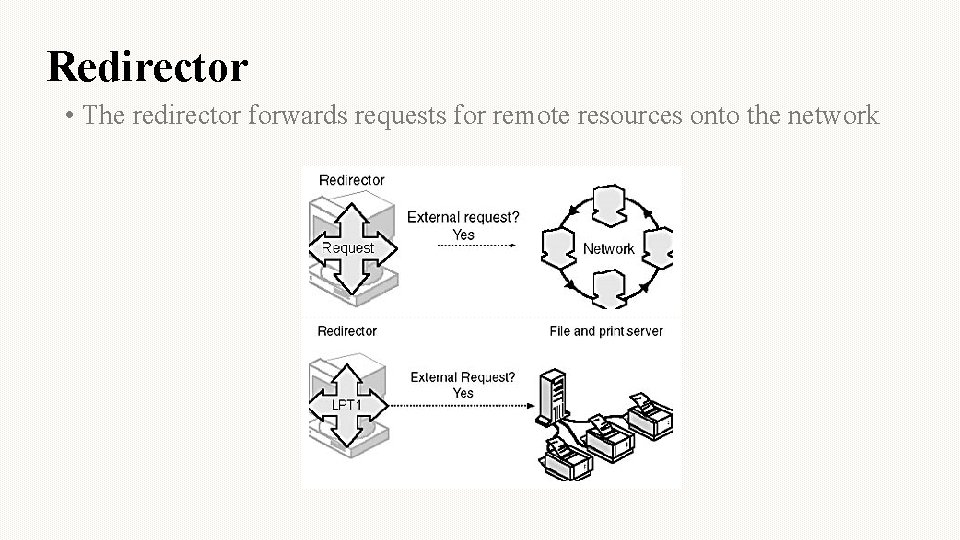 Redirector

• The redirector forwards requests for remote resources onto the network

Redirector

Request

External request?
Yes

Network

Redirector

File and print server

LPT1

External Request?
Yes