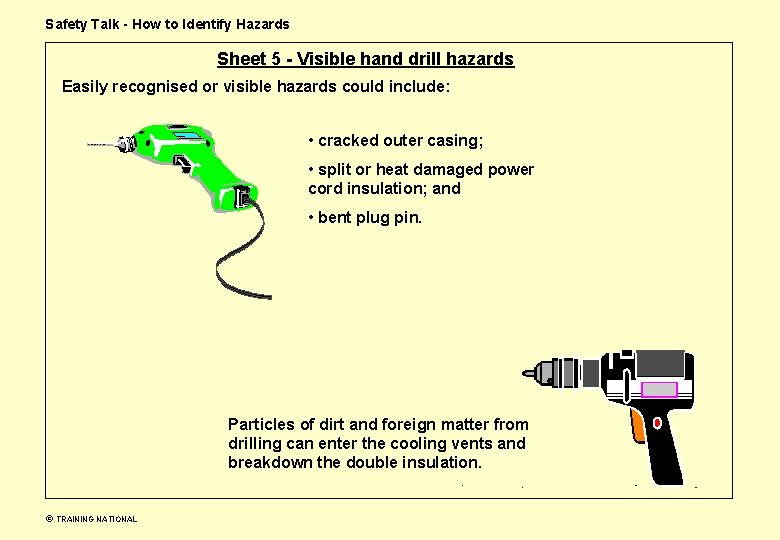 Safety Talk - How to Identify Hazards

Sheet 5 - Visible hand drill hazards

Easily recognised or visible hazards could include:

• cracked outer casing;

• split or heat damaged power cord insulation; and

• bent plug pin.

Particles of dirt and foreign matter from drilling can enter the cooling vents and breakdown the double insulation.

© TRAINING NATIONAL