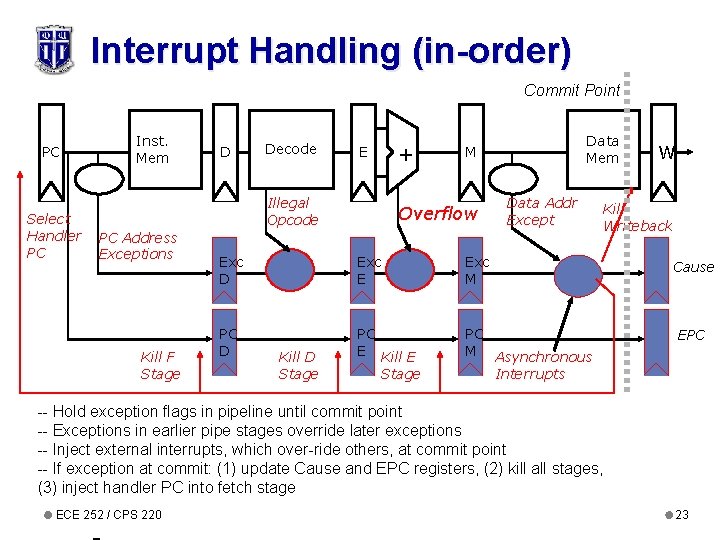 Interrupt Handling (in-order)

Commit Point

PC

Inst. Mem

D

Decode

E

+

M

Data Mem

W

Select Handler PC

PC Address Exceptions

Illegal Opcode

Overflow

Data Addr Except

Kill Writeback

Exc D

Exc E

Exc M

Cause

PC D

PC E

PC M

EPC

Kill F Stage

Kill D Stage

Kill E Stage

Asynchronous Interrupts

-- Hold exception flags in pipeline until commit point
-- Exceptions in earlier pipe stages override later exceptions
-- Inject external interrupts, which over-ride others, at commit point
-- If exception at commit: (1) update Cause and EPC registers, (2) kill all stages, (3) inject handler PC into fetch stage

ECE 252 / CPS 220

23