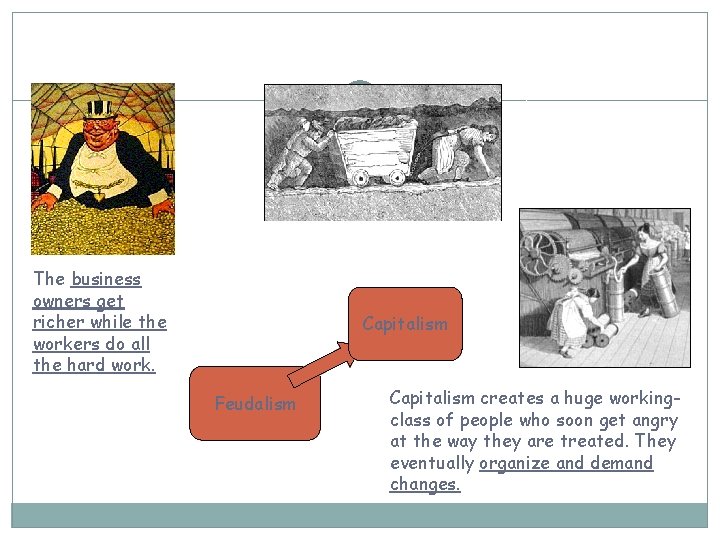 The business owners get richer while the workers do all the hard work.

Capitalism

Feudalism

Capitalism creates a huge working-class of people who soon get angry at the way they are treated. They eventually organize and demand changes.