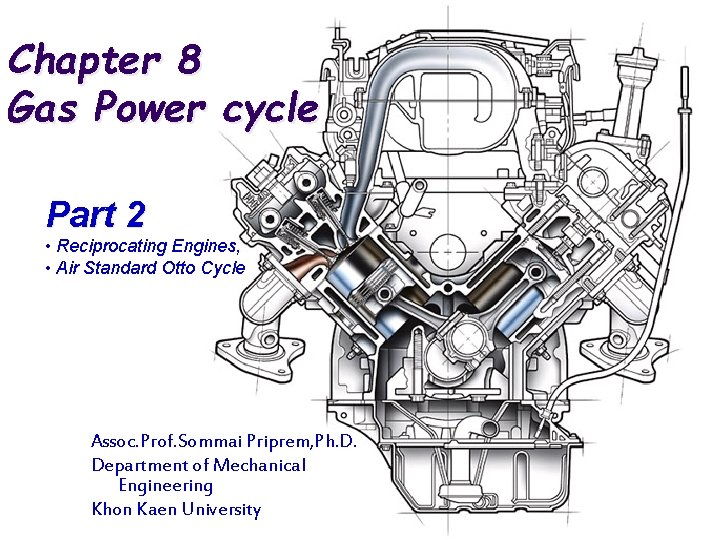 Chapter 8
Gas Power cycle

Part 2
• Reciprocating Engines,
• Air Standard Otto Cycle

Assoc.Prof.Sommai Priprem,Ph.D.
Department of Mechanical Engineering
Khon Kaen University