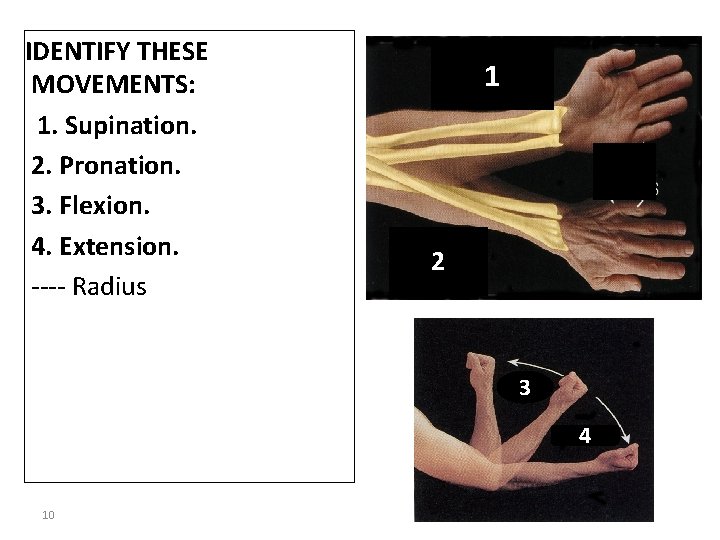 IDENTIFY THESE MOVEMENTS:

1. Supination.

2. Pronation.

3. Flexion.

4. Extension.

---- Radius

1

2

3

4

10