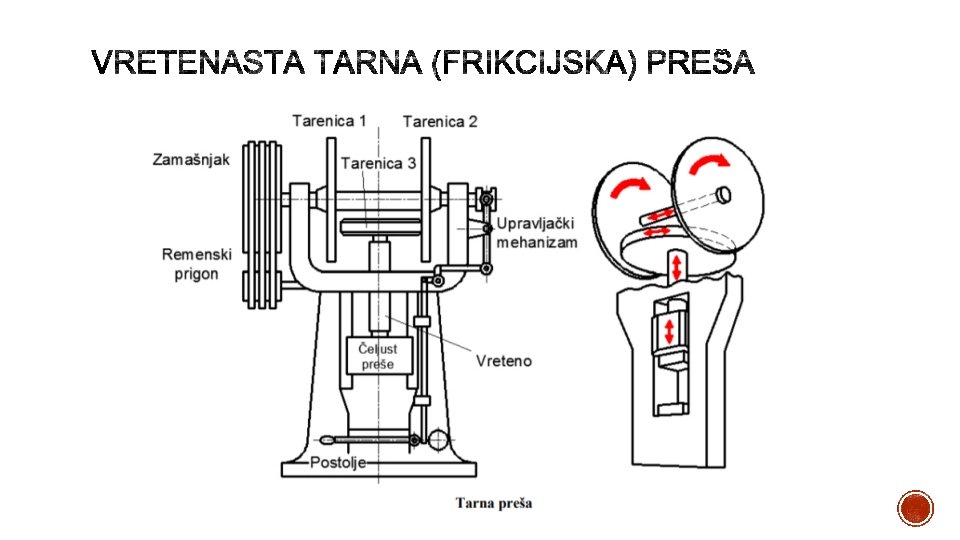 VRETENASTA TARNA (FRIKCIJSKA) PREŠA

Tarenica 1
Tarenica 2
Zamašnjak
Tarenica 3
Upravljački mehanizam
Remenski prigon
Čeljust preše
Vreteno
Postolje

Tarna preša