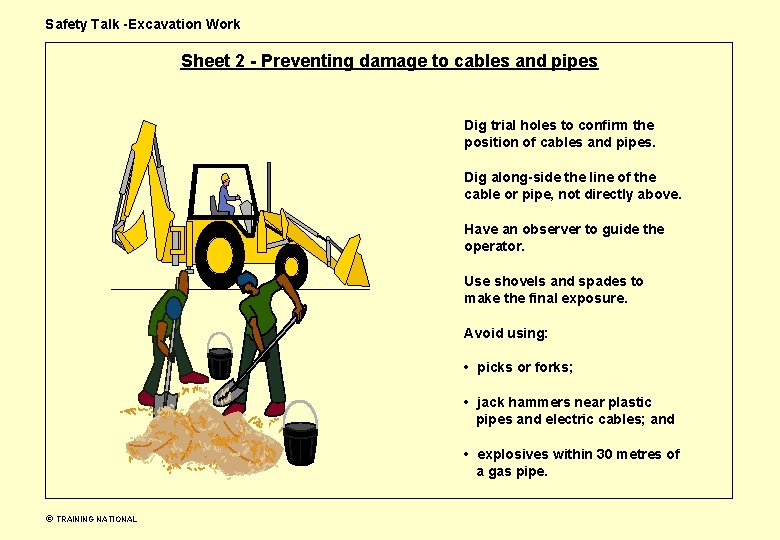 Safety Talk -Excavation Work

Sheet 2 - Preventing damage to cables and pipes

Dig trial holes to confirm the position of cables and pipes.

Dig along-side the line of the cable or pipe, not directly above.

Have an observer to guide the operator.

Use shovels and spades to make the final exposure.

Avoid using:

• picks or forks;

• jack hammers near plastic pipes and electric cables; and

• explosives within 30 metres of a gas pipe.

© TRAINING NATIONAL