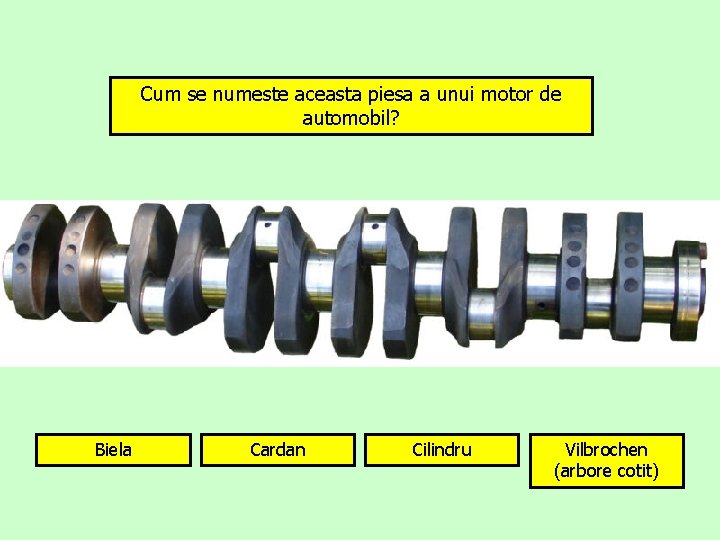 Cum se numeste aceasta piesa a unui motor de automobil?

Biela

Cardan

Cilindru

Vilbrochen (arbore cotit)