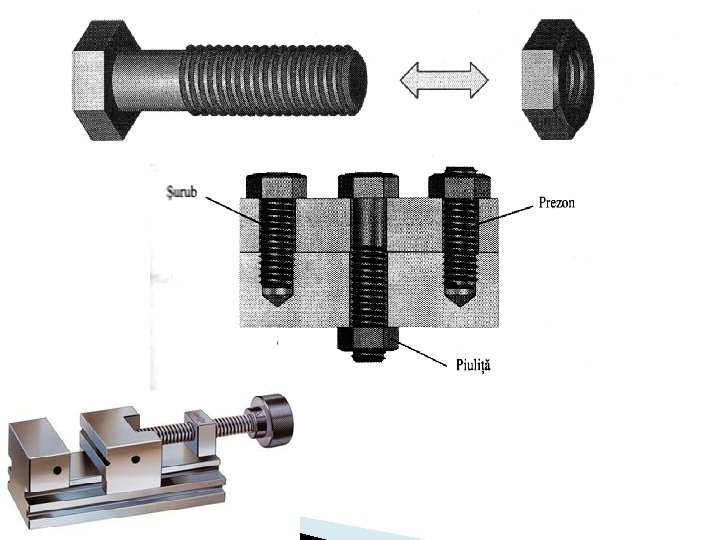 Şurub

Prezon

Piuliţă