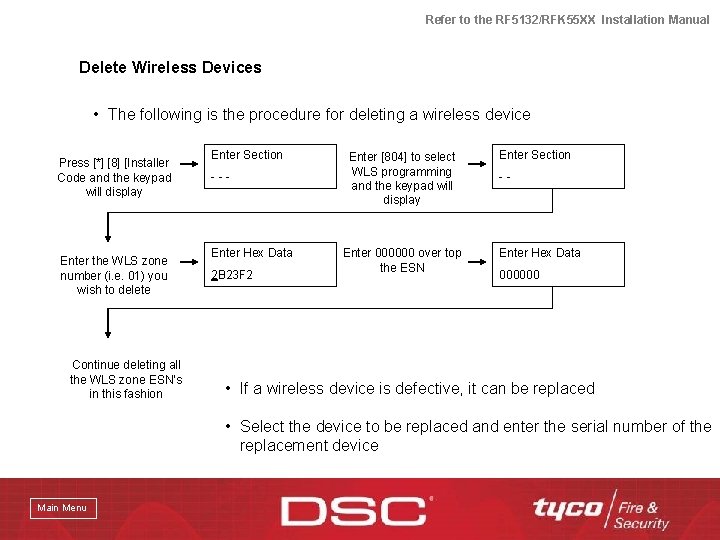 Refer to the RF5132/RFK55XX Installation Manual

Delete Wireless Devices

• The following is the procedure for deleting a wireless device

Press [*] [8] [Installer Code and the keypad will display

Enter Section
- - -

Enter [804] to select WLS programming and the keypad will display

Enter Section
- -

Enter the WLS zone number (i.e. 01) you wish to delete

Enter Hex Data
2B23F2

Enter 000000 over top the ESN

Enter Hex Data
000000

Continue deleting all the WLS zone ESN's in this fashion

• If a wireless device is defective, it can be replaced

• Select the device to be replaced and enter the serial number of the replacement device

Main Menu

DSC

tyco Fire & Security