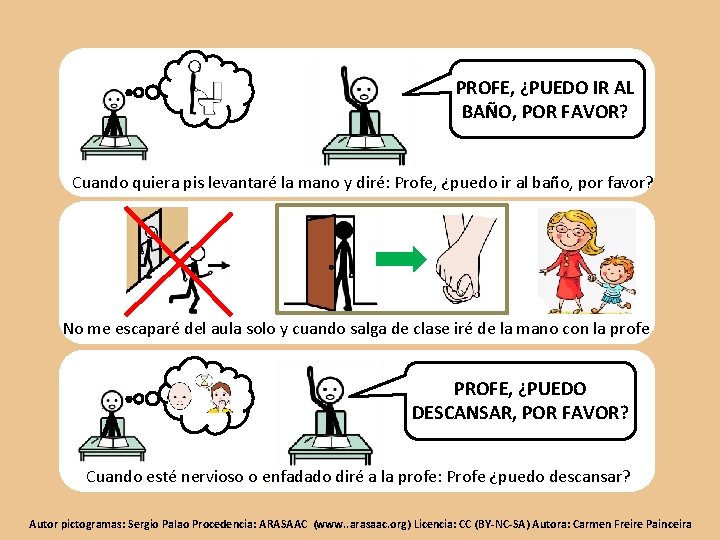 PROFE, ¿PUEDO IR AL BAÑO, POR FAVOR?

Cuando quiera pis levantaré la mano y diré: Profe, ¿puedo ir al baño, por favor?

No me escaparé del aula solo y cuando salga de clase iré de la mano con la profe

PROFE, ¿PUEDO DESCANSAR, POR FAVOR?

Cuando esté nervioso o enfadado diré a la profe: Profe ¿puedo descansar?

Autor pictogramas: Sergio Palao Procedencia: ARASAAC (www..arasaac.org) Licencia: CC (BY-NC-SA) Autora: Carmen Freire Painceira