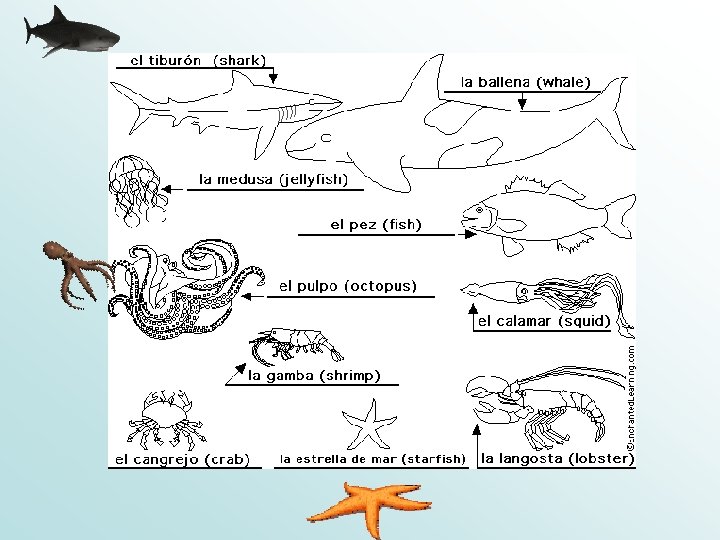 el tiburón (shark)

la ballena (whale)

la medusa (jellyfish)

el pez (fish)

el pulpo (octopus)

el calamar (squid)

la gamba (shrimp)

el cangrejo (crab)

la estrella de mar (starfish)

la langosta (lobster)

©EnchantedLearning.com