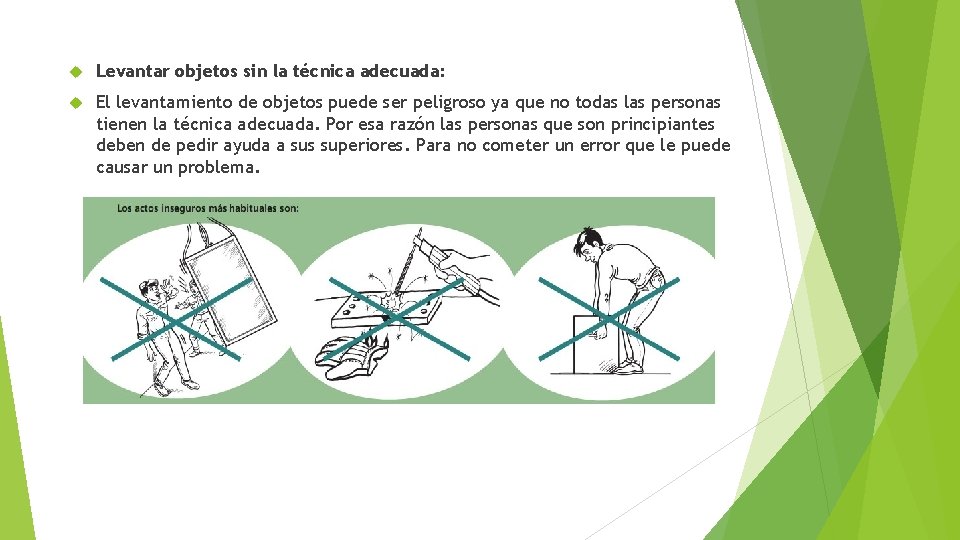 Levantar objetos sin la técnica adecuada:

El levantamiento de objetos puede ser peligroso ya que no todas las personas tienen la técnica adecuada. Por esa razón las personas que son principiantes deben de pedir ayuda a sus superiores. Para no cometer un error que le puede causar un problema.

Los actos inseguros más habituales son: