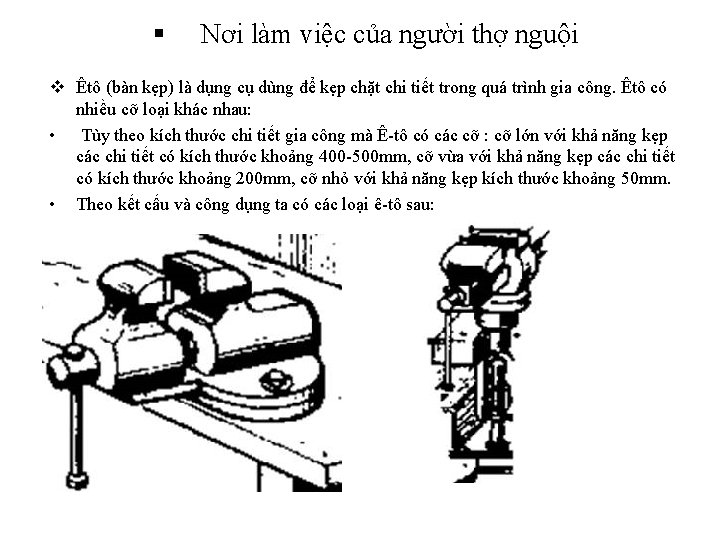 ▪ Nơi làm việc của người thợ nguội

❖ Êtô (bàn kẹp) là dụng cụ dùng để kẹp chặt chi tiết trong quá trình gia công. Êtô có nhiều cỡ loại khác nhau:

• Tùy theo kích thước chi tiết gia công mà Ê-tô có các cỡ : cỡ lớn với khả năng kẹp các chi tiết có kích thước khoảng 400-500mm, cỡ vừa với khả năng kẹp các chi tiết có kích thước khoảng 200mm, cỡ nhỏ với khả năng kẹp kích thước khoảng 50mm.

• Theo kết cấu và công dụng ta có các loại ê-tô sau: