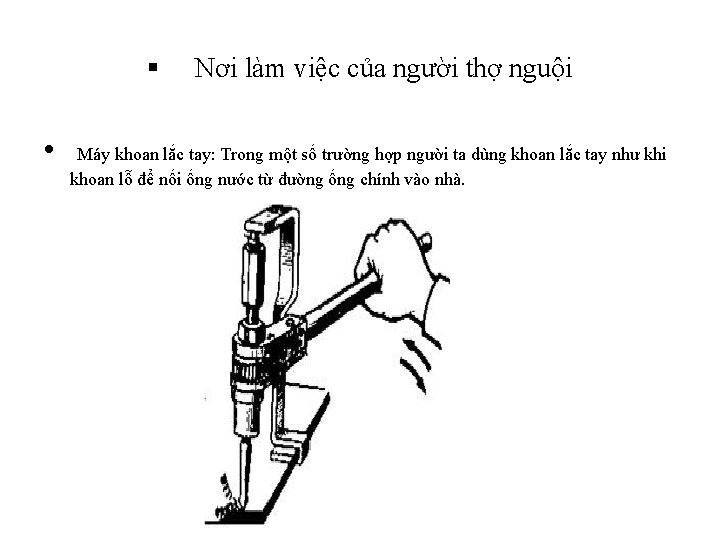 ▪ Nơi làm việc của người thợ nguội

• Máy khoan lắc tay: Trong một số trường hợp người ta dùng khoan lắc tay như khi khoan lỗ để nối ống nước từ đường ống chính vào nhà.