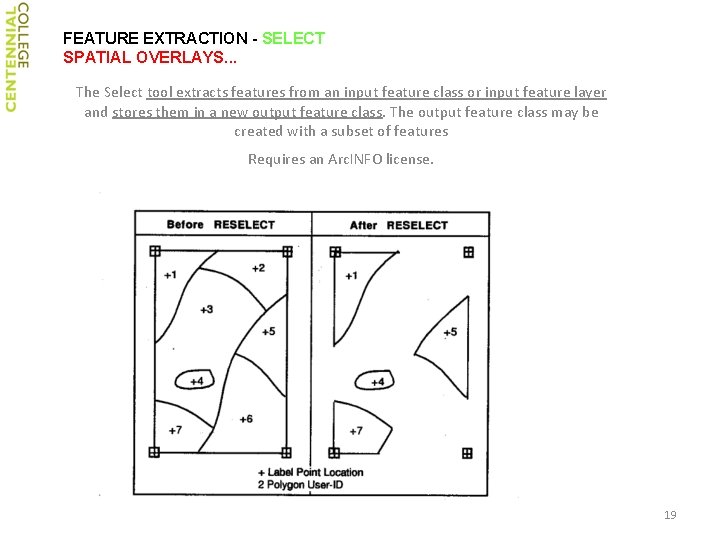 CENTENNIAL COLLEGE

FEATURE EXTRACTION - SELECT
SPATIAL OVERLAYS...

The Select tool extracts features from an input feature class or input feature layer and stores them in a new output feature class. The output feature class may be created with a subset of features

Requires an ArcINFO license.

Before RESELECT

+1
+2
+3
+5
+4
+6
+7

After RESELECT

+1
+5
+4
+7

+ Label Point Location
2 Polygon User-ID

19