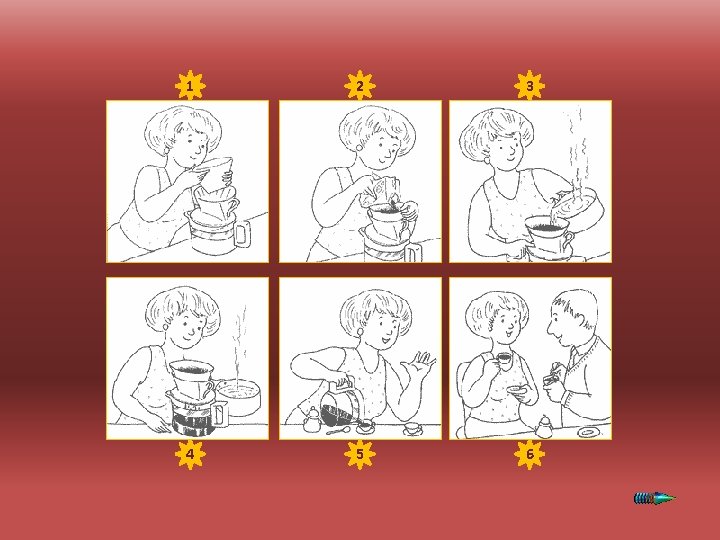 1
2
3
4
5
6