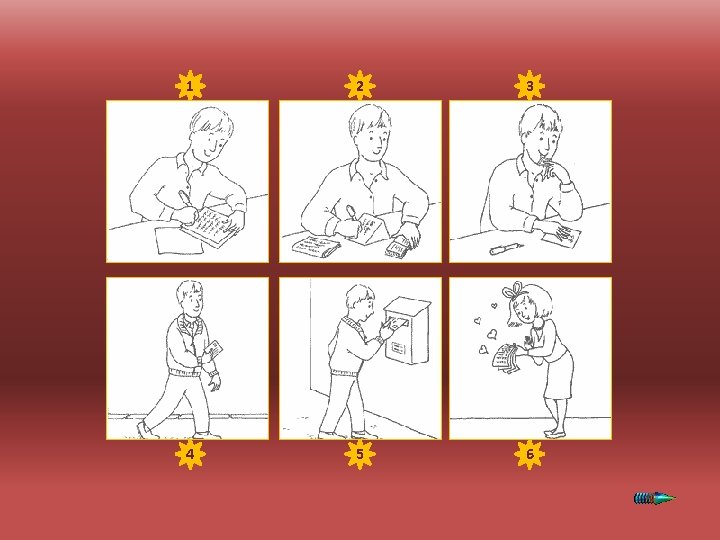 1
2
3
4
5
6