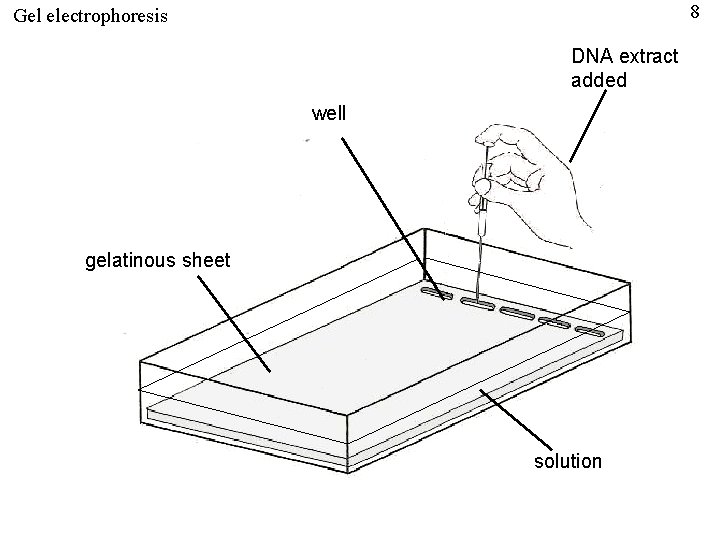 Gel electrophoresis

8

DNA extract added

well

gelatinous sheet

solution