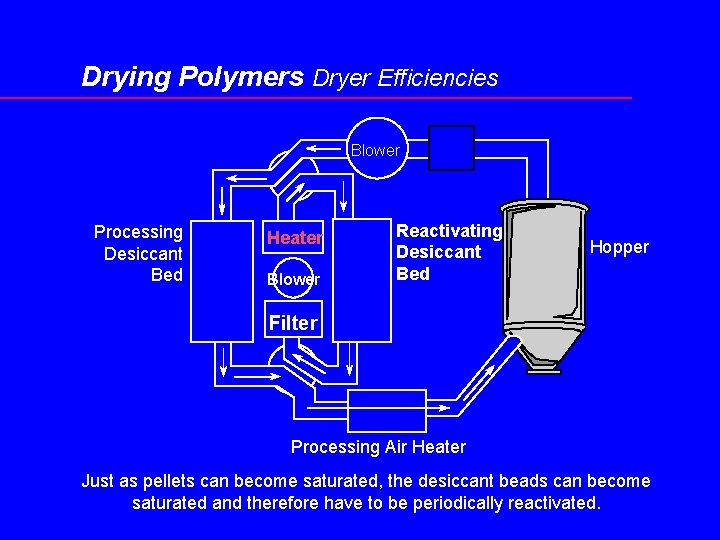 Drying Polymers Dryer Efficiencies

Blower

Processing Desiccant Bed

Heater

Blower

Filter

Reactivating Desiccant Bed

Hopper

Processing Air Heater

Just as pellets can become saturated, the desiccant beads can become saturated and therefore have to be periodically reactivated.