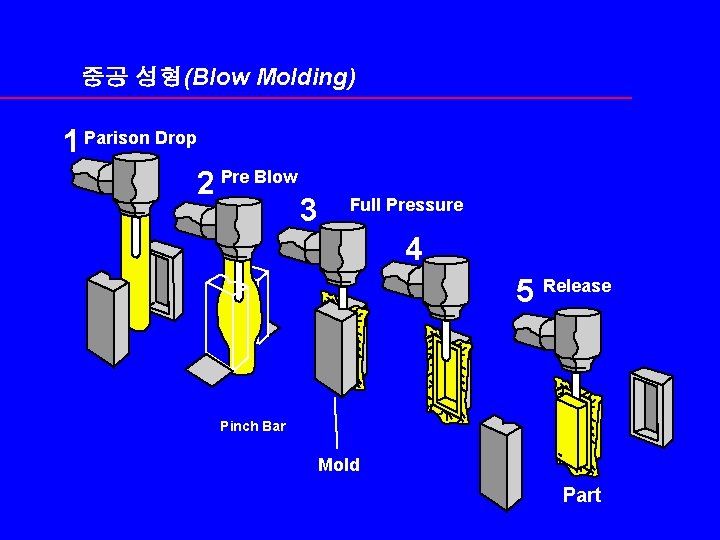 중공 성형(Blow Molding)

1 Parison Drop

2 Pre Blow

3 Full Pressure

4

5 Release

Pinch Bar

Mold

Part