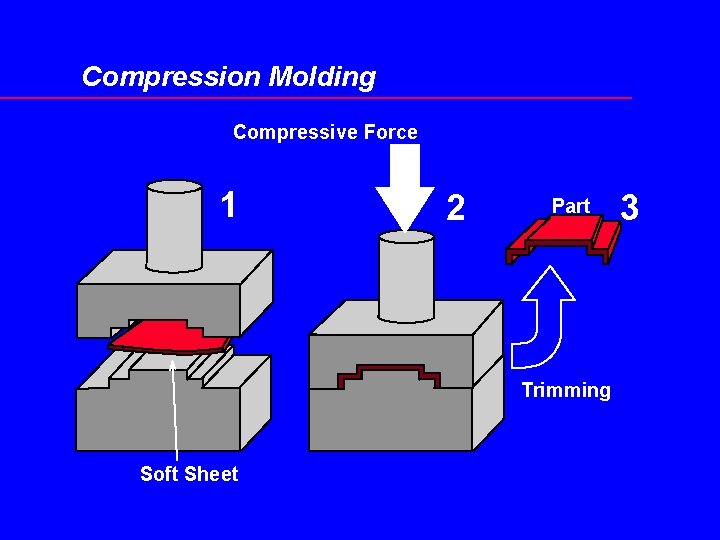 Compression Molding

Compressive Force

1

2

Part

3

Trimming

Soft Sheet