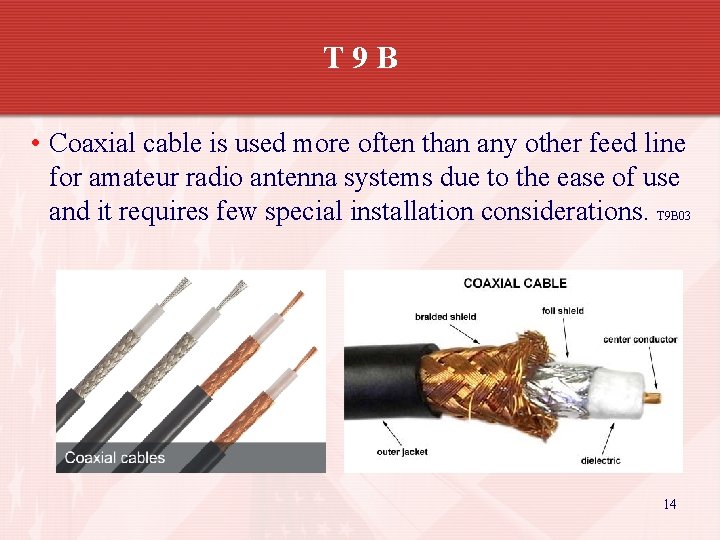 T 9 B

• Coaxial cable is used more often than any other feed line for amateur radio antenna systems due to the ease of use and it requires few special installation considerations. T9B03

Coaxial cables

COAXIAL CABLE

braided shield

foil shield

center conductor

outer jacket

dielectric

14